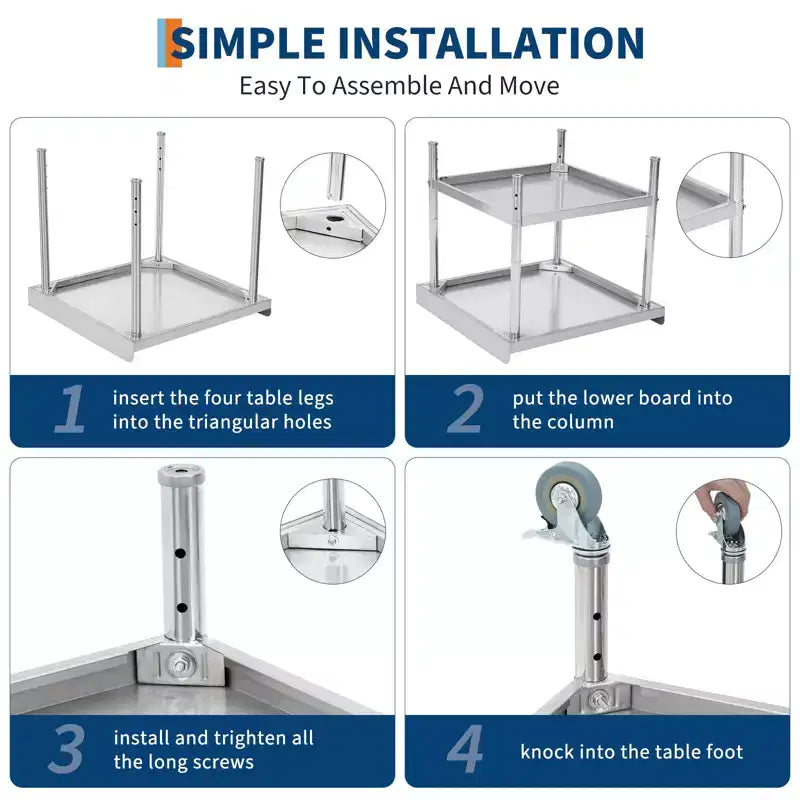 SIMPLE INSTALLATION
Easy To Assemble And Move

1 insert the four table legs into the triangular holes

2 put the lower board into the column

3 install and trighten all the long screws

4 knock into the table foot